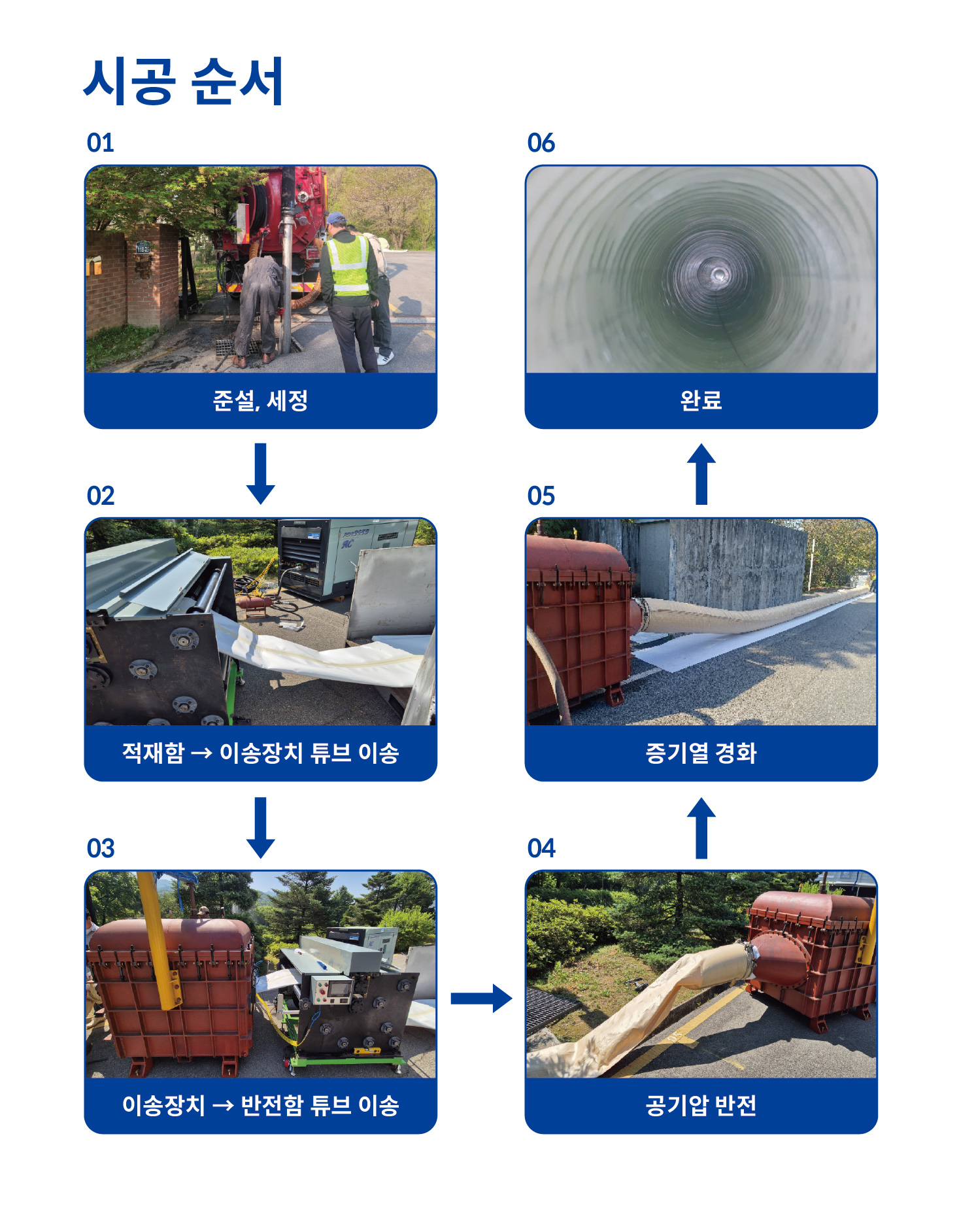 시공 순서

01

준설, 세정

02

적재함 → 이송장치 튜브 이송

03

이송장치 → 반전함 튜브 이송

04

공기압 반전

05

증기열 경화

06

완료